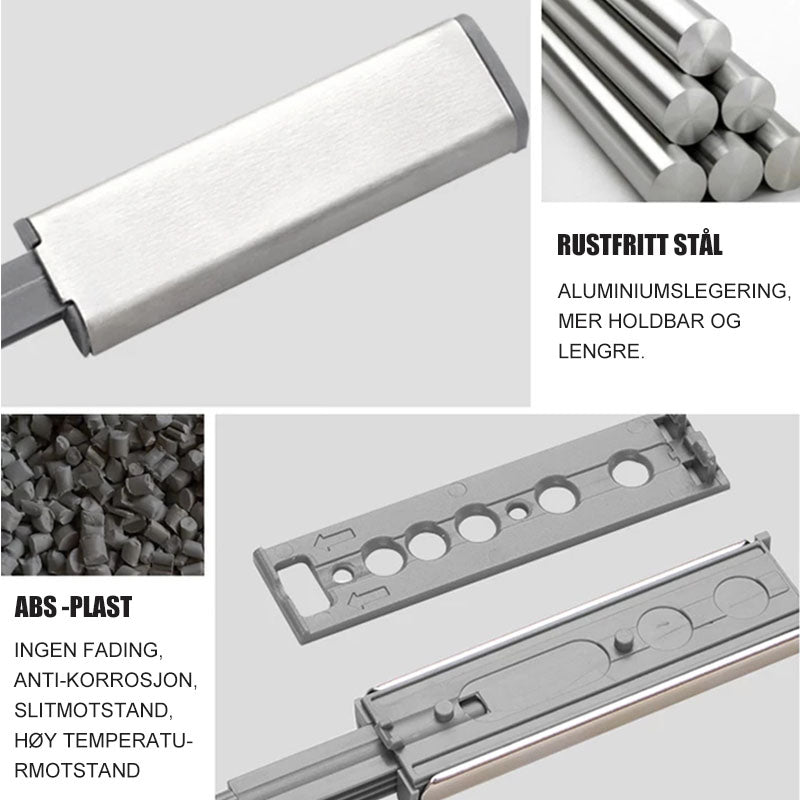 RUSTFRITT STÅL

ALUMINIUMSLEGERING, MER HOLDBAR OG LENGRE.

ABS -PLAST

INGEN FADING, ANTI-KORROSJON, SLITMOTSTAND, HØY TEMPERATURMOTSTAND